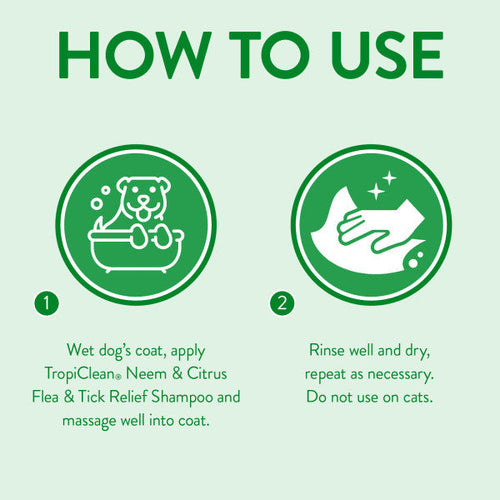 HOW TO USE

1

Wet dog's coat, apply TropiClean® Neem & Citrus Flea & Tick Relief Shampoo and massage well into coat.

2

Rinse well and dry, repeat as necessary. Do not use on cats.