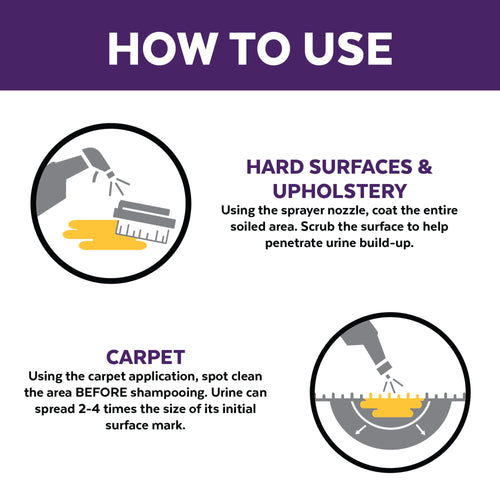 HOW TO USE

HARD SURFACES & UPHOLSTERY

Using the sprayer nozzle, coat the entire soiled area. Scrub the surface to help penetrate urine build-up.

CARPET

Using the carpet application, spot clean the area BEFORE shampooing. Urine can spread 2-4 times the size of its initial surface mark.